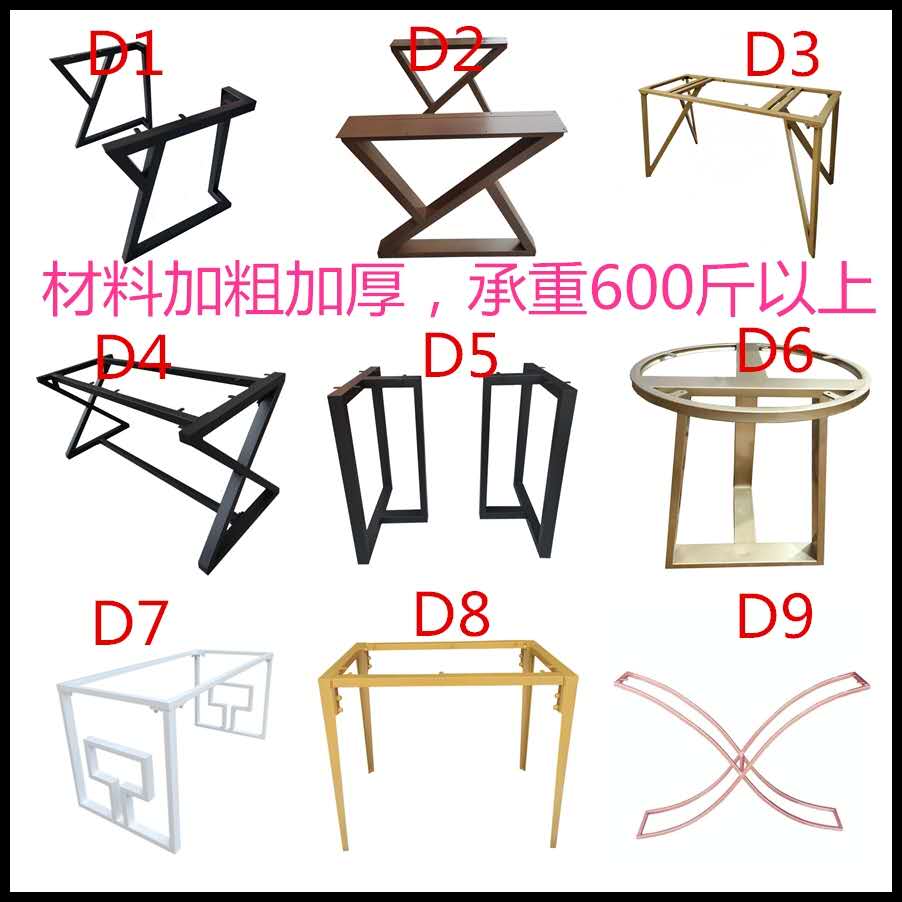 D1
D2
D3
材料加粗加厚，承重600斤以上
D4
D5
D6
D7
D8
D9